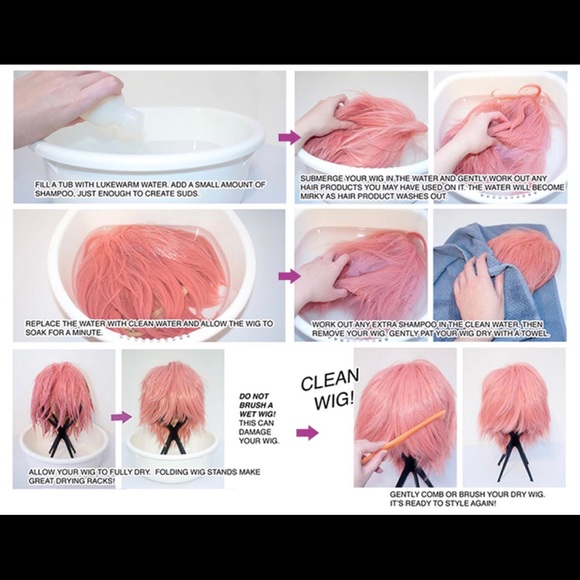 FILL A TUB WITH LUKEWARM WATER. ADD A SMALL AMOUNT OF SHAMPOO, JUST ENOUGH TO CREATE SUDS.

SUBMERGE YOUR WIG IN THE WATER AND GENTLY WORK OUT ANY HAIR PRODUCTS YOU MAY HAVE USED ON IT. THE WATER WILL BECOME MIRKY AS HAIR PRODUCT WASHES OUT.

REPLACE THE WATER WITH CLEAN WATER AND ALLOW THE WIG TO SOAK FOR A MINUTE.

WORK OUT ANY EXTRA SHAMPOO IN THE CLEAN WATER, THEN REMOVE YOUR WIG. GENTLY PAT YOUR WIG DRY WITH A TOWEL.

ALLOW YOUR WIG TO FULLY DRY. FOLDING WIG STANDS MAKE GREAT DRYING RACKS!

DO NOT BRUSH A WET WIG! THIS CAN DAMAGE YOUR WIG.

CLEAN WIG!

GENTLY COMB OR BRUSH YOUR DRY WIG. IT'S READY TO STYLE AGAIN!